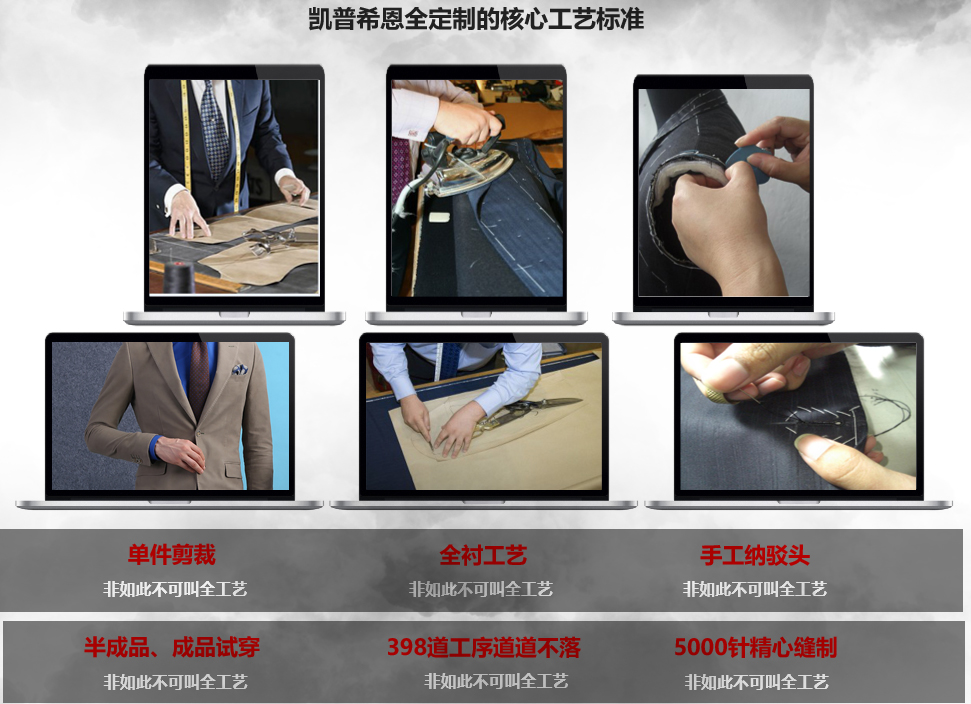 凯普希恩全定制的核心工艺标准

单件剪裁
非如此不可叫全工艺

全衬工艺
非如此不可叫全工艺

手工纳驳头
非如此不可叫全工艺

半成品、成品试穿
非如此不可叫全工艺

398道工序道道不落
非如此不可叫全工艺

5000针精心缝制
非如此不可叫全工艺